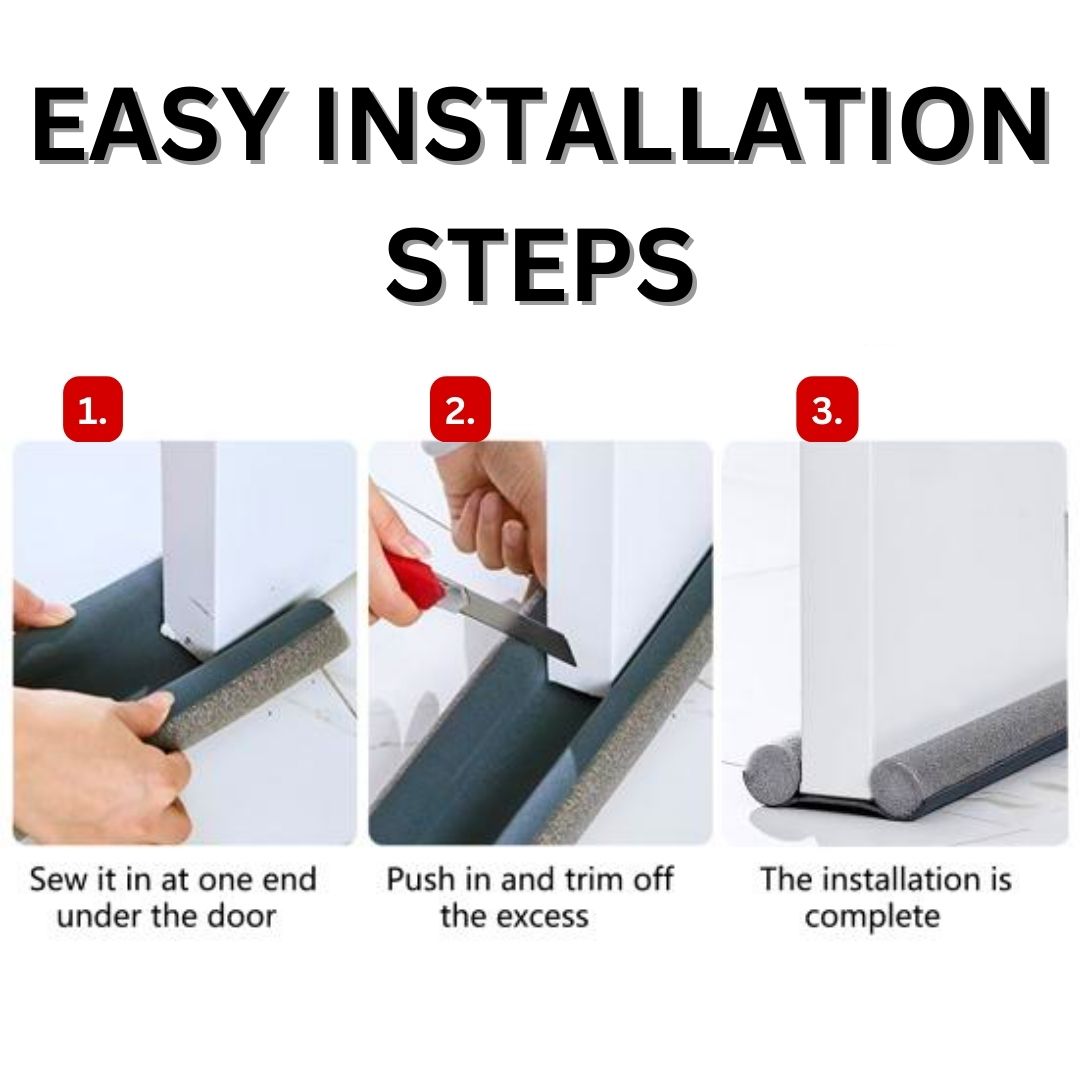 EASY INSTALLATION STEPS

1.

Sew it in at one end under the door

2.

Push in and trim off the excess

3.

The installation is complete